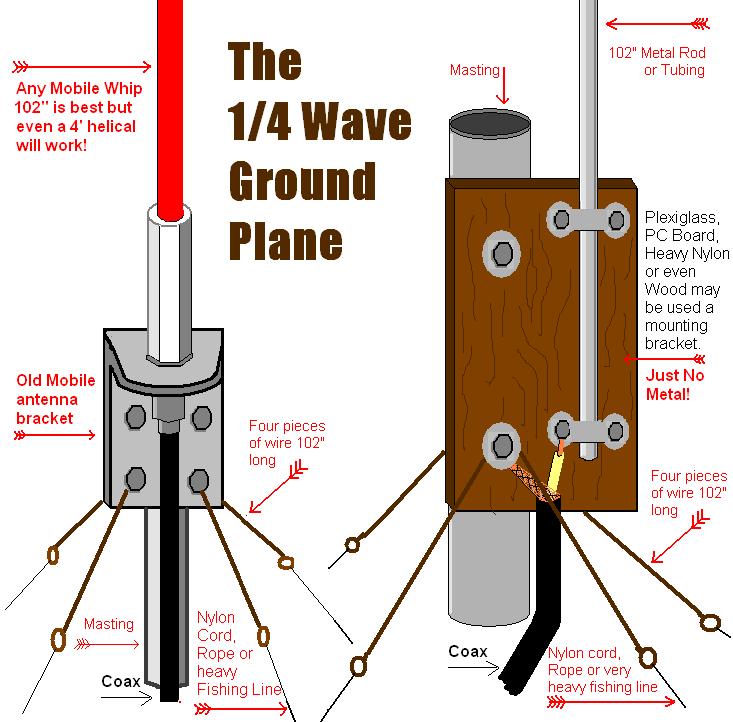 The 1/4 Wave Ground Plane

Any Mobile Whip 102'' is best but even a 4' helical will work!

Old Mobile antenna bracket

Four pieces of wire 102" long

Masting

Nylon Cord, Rope or heavy Fishing Line

Coax

Masting

102" Metal Rod or Tubing

Plexiglass, PC Board, Heavy Nylon or even Wood may be used a mounting bracket.

Just No Metal!

Four pieces of wire 102" long

Coax

Nylon cord, Rope or very heavy fishing line