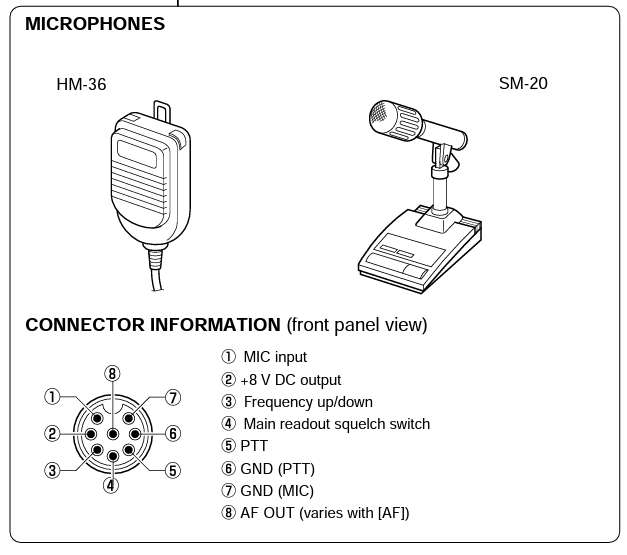 MICROPHONES

HM-36

SM-20

CONNECTOR INFORMATION (front panel view)

⑧
①
⑦
②
⑥
③
⑤
④

① MIC input
② +8 V DC output
③ Frequency up/down
④ Main readout squelch switch
⑤ PTT
⑥ GND (PTT)
⑦ GND (MIC)
⑧ AF OUT (varies with [AF])