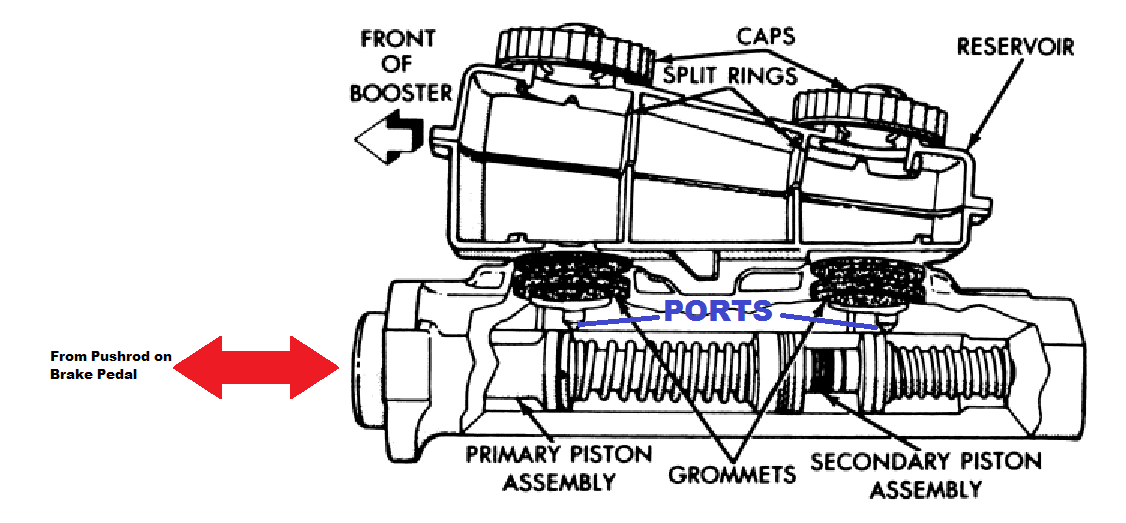 FRONT OF BOOSTER

CAPS

SPLIT RINGS

RESERVOIR

PORTS

From Pushrod on Brake Pedal

PRIMARY PISTON ASSEMBLY

GROMMETS

SECONDARY PISTON ASSEMBLY