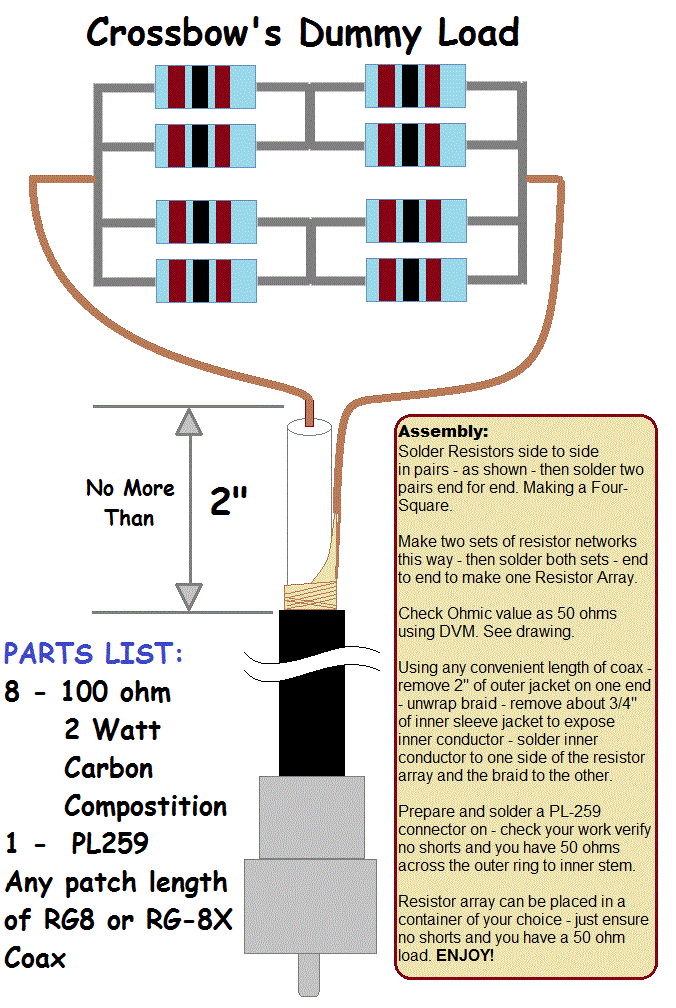 Crossbow's Dummy Load

No More Than

2"

PARTS LIST:
8 - 100 ohm
2 Watt
Carbon
Compostition
1 - PL259
Any patch length of RG8 or RG-8X Coax

Assembly:
Solder Resistors side to side in pairs - as shown - then solder two pairs end for end. Making a Four-Square.

Make two sets of resistor networks this way - then solder both sets - end to end to make one Resistor Array.

Check Ohmic value as 50 ohms using DVM. See drawing.

Using any convenient length of coax - remove 2" of outer jacket on one end - unwrap braid - remove about 3/4" of inner sleeve jacket to expose inner conductor - solder inner conductor to one side of the resistor array and the braid to the other.

Prepare and solder a PL-259 connector on - check your work verify no shorts and you have 50 ohms across the outer ring to inner stem.

Resistor array can be placed in a container of your choice - just ensure no shorts and you have a 50 ohm load. ENJOY!