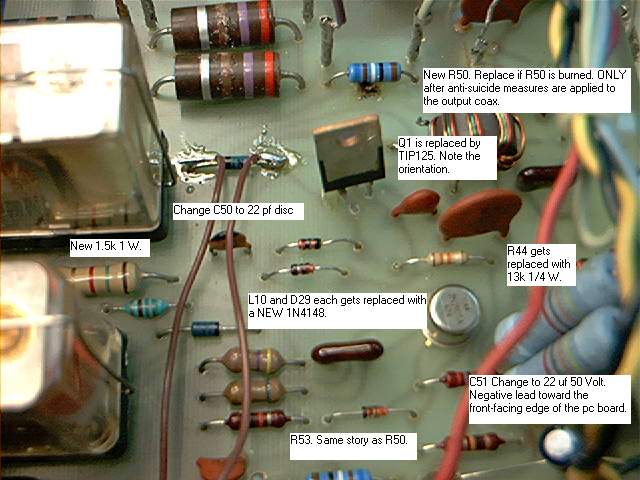 New R50. Replace if R50 is burned. ONLY after anti-suicide measures are applied to the output coax.

Q1 is replaced by TIP125. Note the orientation.

Change C50 to 22 pf disc

New 1.5k 1 W.

R44 gets replaced with 13k 1/4 W.

L10 and D29 each gets replaced with a NEW 1N4148.

C51 Change to 22 uf 50 Volt. Negative lead toward the front-facing edge of the pc board.

R53. Same story as R50.