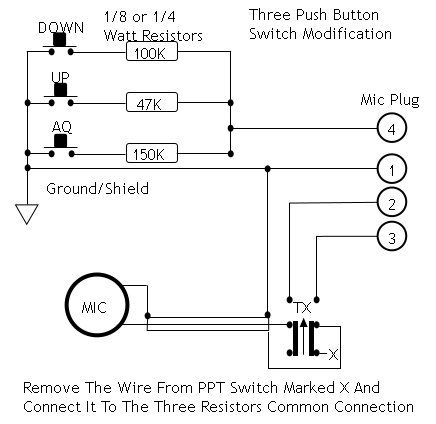 1/8 or 1/4
Watt Resistors

Three Push Button
Switch Modification

DOWN
100K
UP
47K
AQ
150K

Mic Plug
4
1
2
3

Ground/Shield

MIC
TX
X

Remove The Wire From PPT Switch Marked X And Connect It To The Three Resistors Common Connection