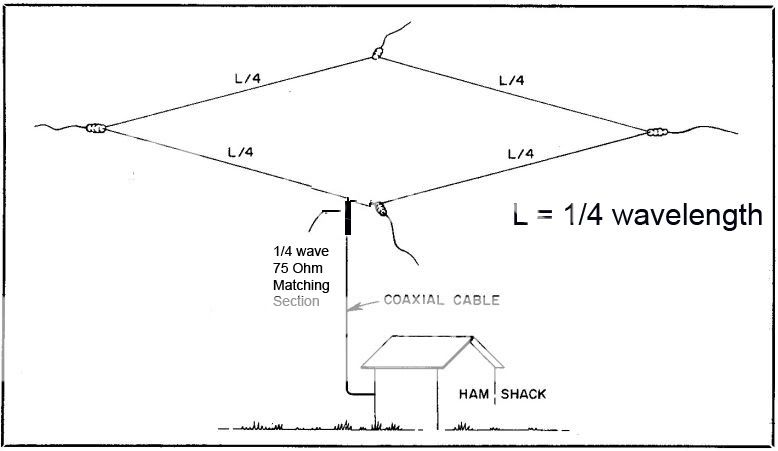 L/4

L/4

L/4

L/4

L = 1/4 wavelength

1/4 wave 75 Ohm Matching Section

COAXIAL CABLE

HAM SHACK